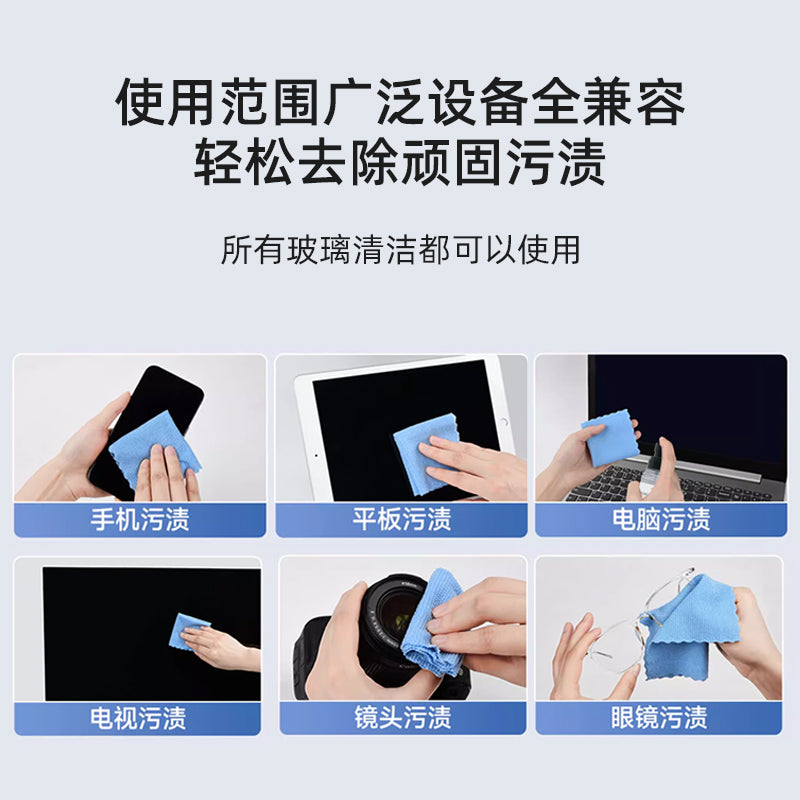 使用范围广泛设备全兼容
轻松去除顽固污渍

所有玻璃清洁都可以使用

手机污渍

平板污渍

电脑污渍

电视污渍

镜头污渍

眼镜污渍