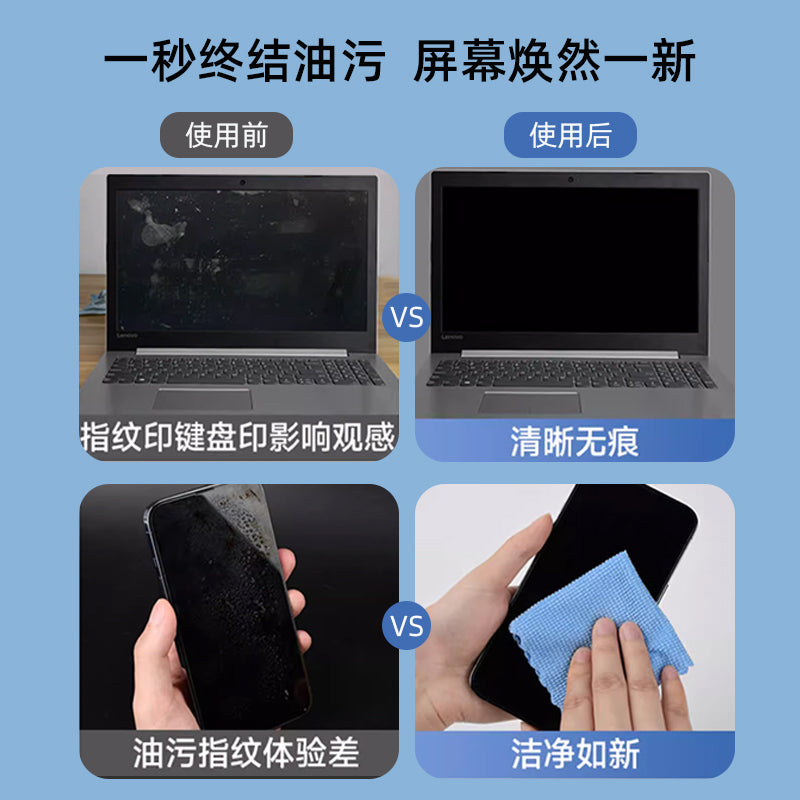 一秒终结油污 屏幕焕然一新

使用前

使用后

Lenovo

VS

Lenovo

指纹印键盘印影响观感

清晰无痕

VS

油污指纹体验差

洁净如新